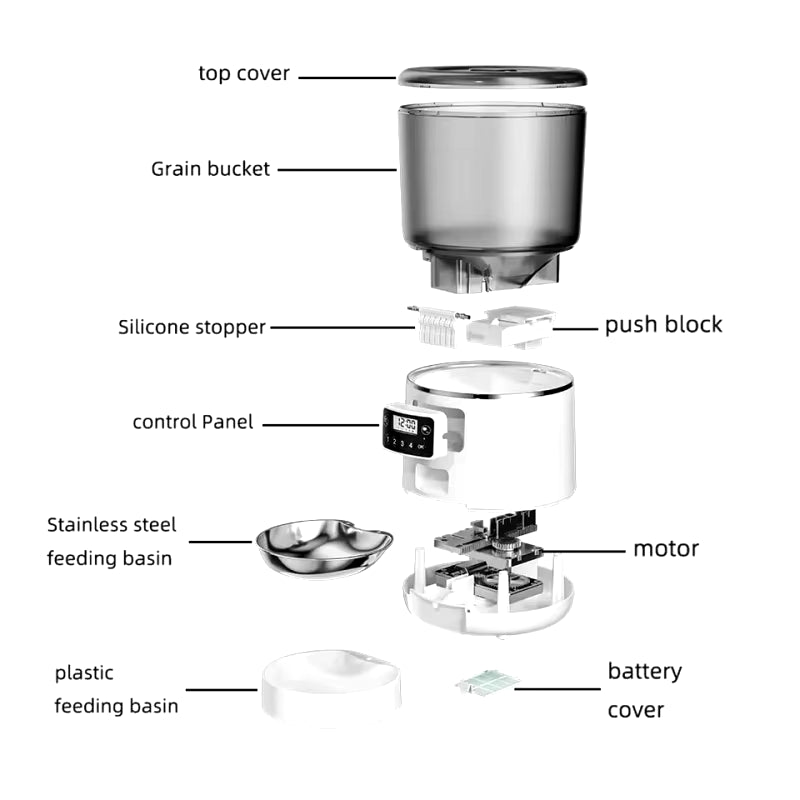 top cover

Grain bucket

Silicone stopper

push block

control Panel

12:00

1 2 3 4 OK

Stainless steel feeding basin

motor

plastic feeding basin

battery cover